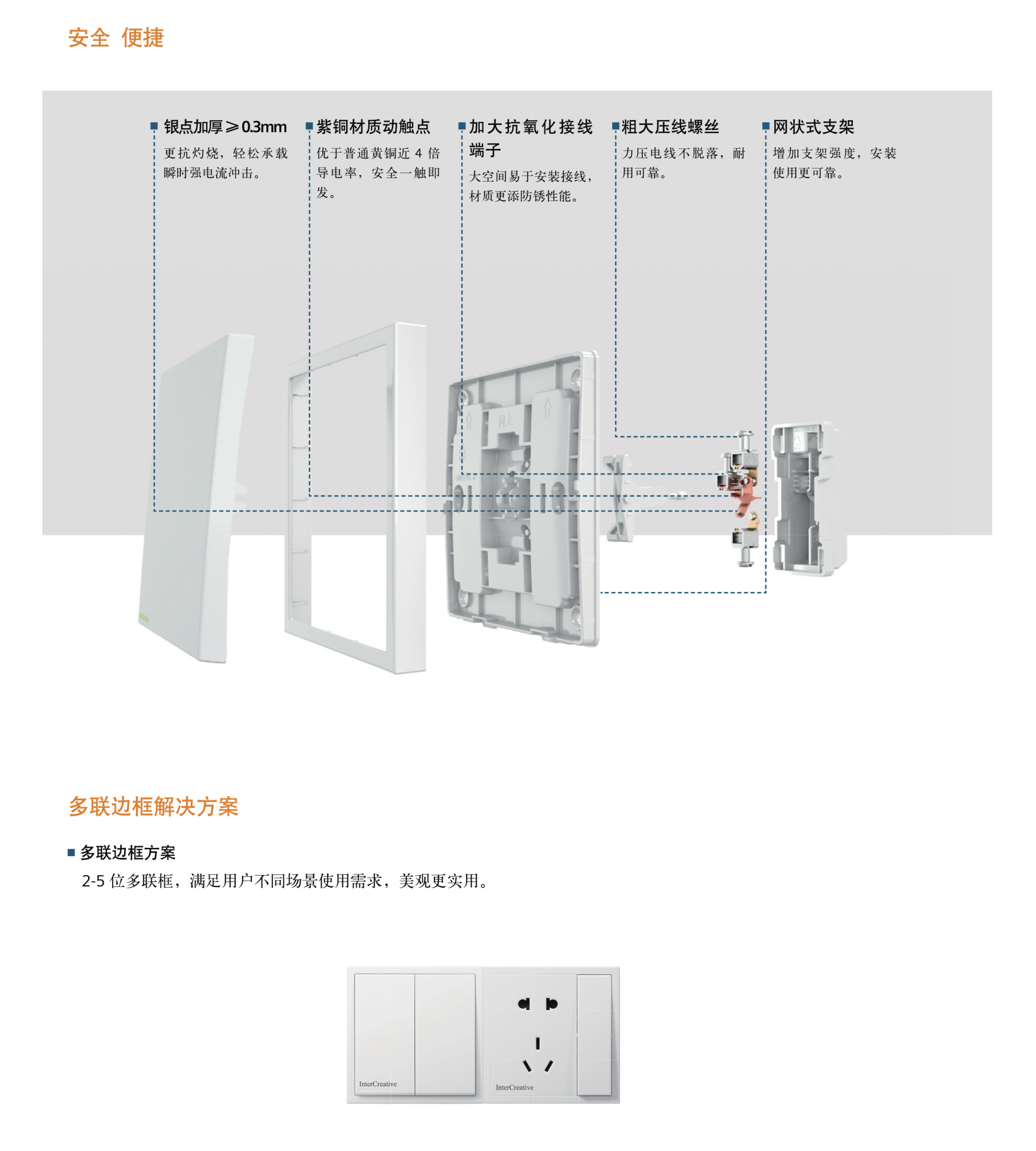 安全 便捷

■ 银点加厚≥0.3mm
更抗灼烧，轻松承载瞬时强电流冲击。

■ 紫铜材质动触点
优于普通黄铜近 4 倍导电率，安全一触即发。

■ 加大抗氧化接线端子
大空间易于安装接线，材质更添防锈性能。

■ 粗大压线螺丝
力压电线不脱落，耐用可靠。

■ 网状式支架
增加支架强度，安装使用更可靠。

向上

多联边框解决方案

■ 多联边框方案
2-5 位多联框，满足用户不同场景使用需求，美观更实用。

InterCreative

InterCreative